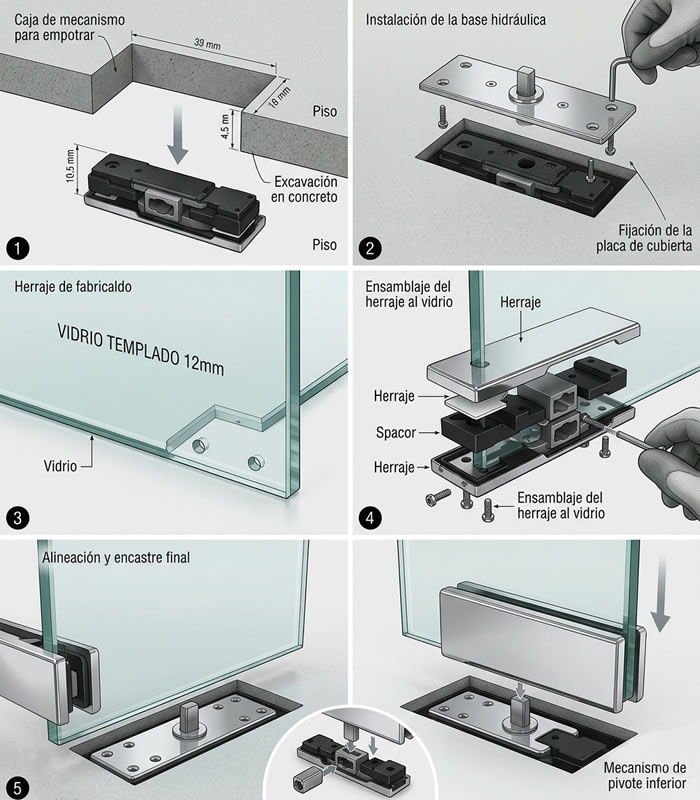 Caja de mecanismo para empotrar

39 mm

18 mm

4,5 m

10,5 mm

Piso

Excavación en concreto

Piso

1

Instalación de la base hidráulica

Fijación de la placa de cubierta

2

Herraje de fabricaldo

VIDRIO TEMPLADO 12mm

Vidrio

3

Ensamblaje del herraje al vidrio

Herraje

Herraje

Spacor

Herraje

Ensamblaje del herraje al vidrio

4

Alineación y encastre final

5

Mecanismo de pivote inferior